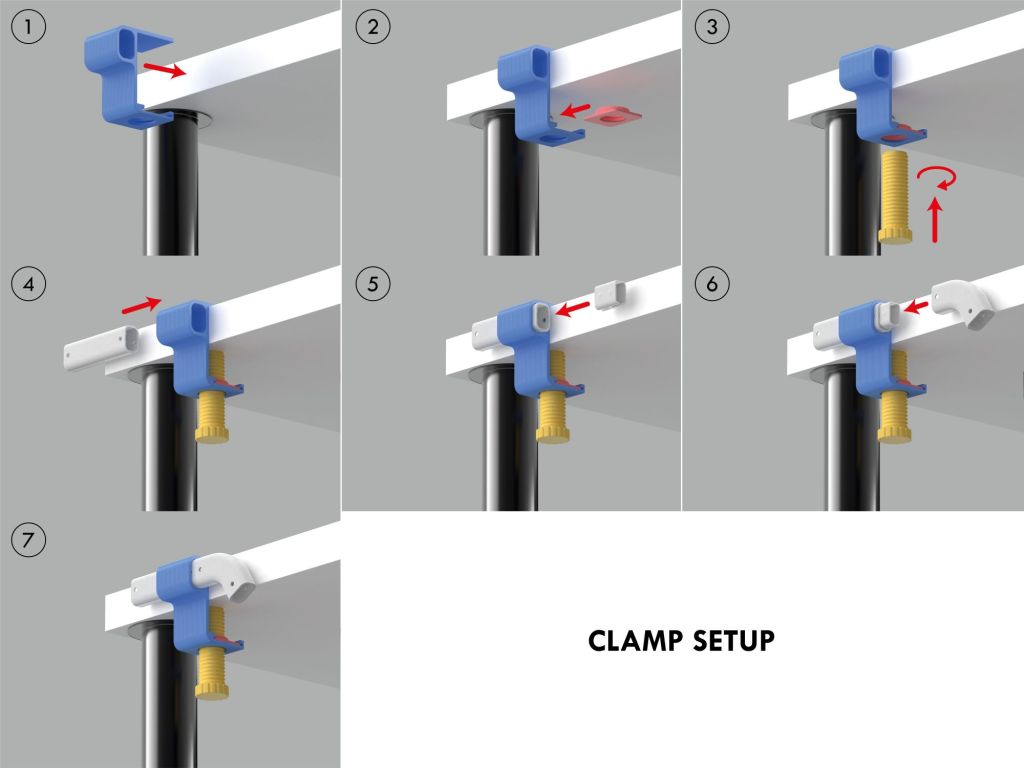 1

2

3

4

5

6

7

CLAMP SETUP